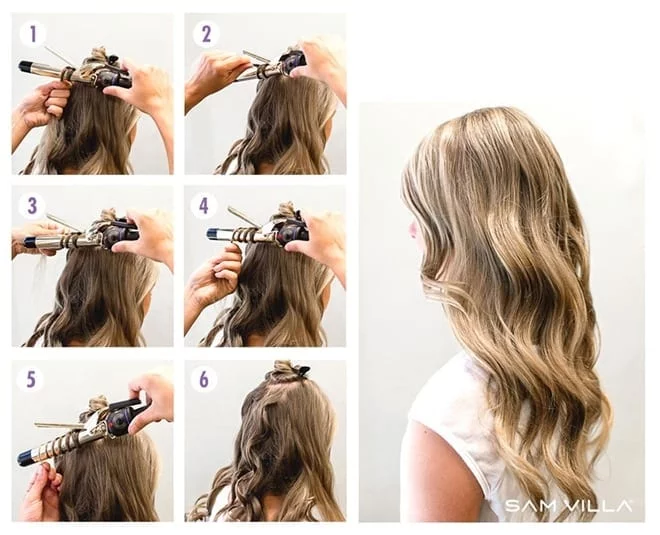 1

2

3

4

5

6

SAM VILLA